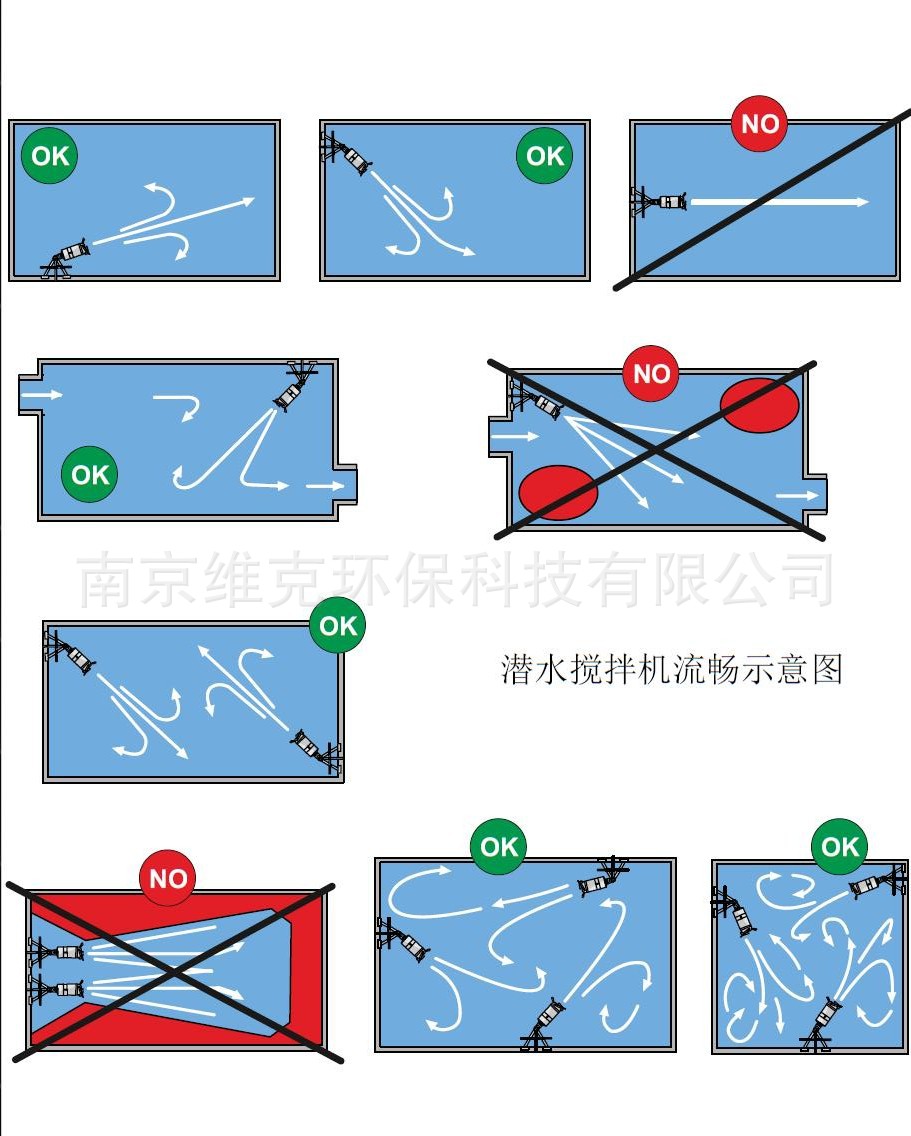 OK

OK

NO

OK

NO

南京维克环保科技有限公司

OK

潜水搅拌机流畅示意图

NO

OK

OK