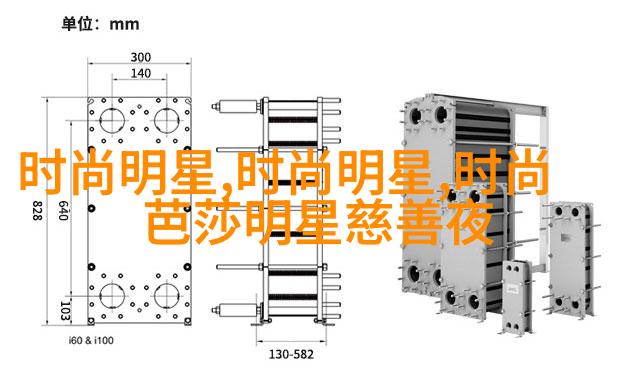 单位：mm

300

140

828

640

103

i60 & i100

130-582

时尚明星,时尚明星,时尚芭莎明星慈善夜